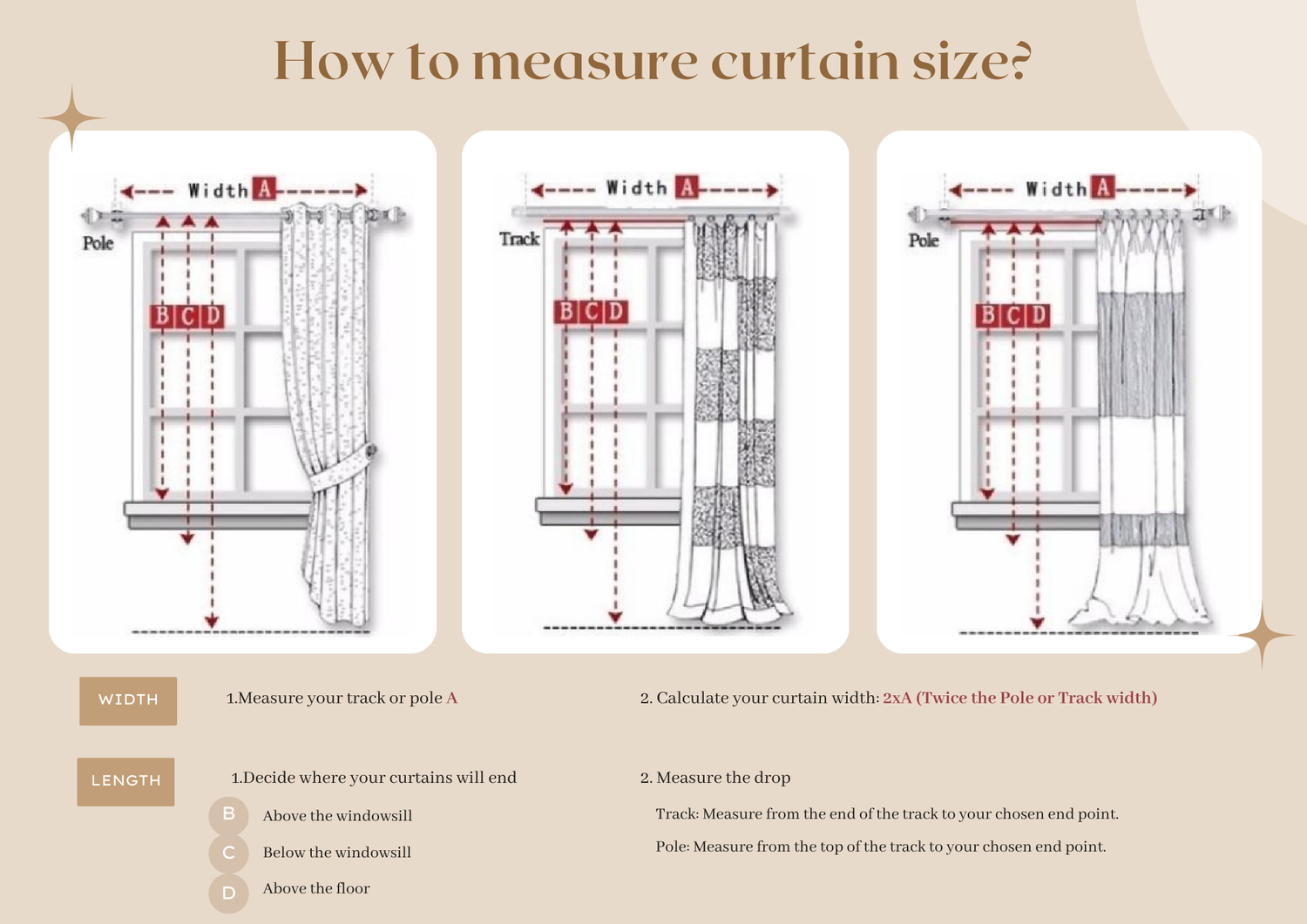 How to measure curtain size?

Width A
Pole
B C D

Width A
Track
B C D

Width A
Pole
B C D

WIDTH

1.Measure your track or pole A

2. Calculate your curtain width: 2xA (Twice the Pole or Track width)

LENGTH

1.Decide where your curtains will end

B Above the windowsill

C Below the windowsill

D Above the floor

2. Measure the drop

Track: Measure from the end of the track to your chosen end point.

Pole: Measure from the top of the track to your chosen end point.