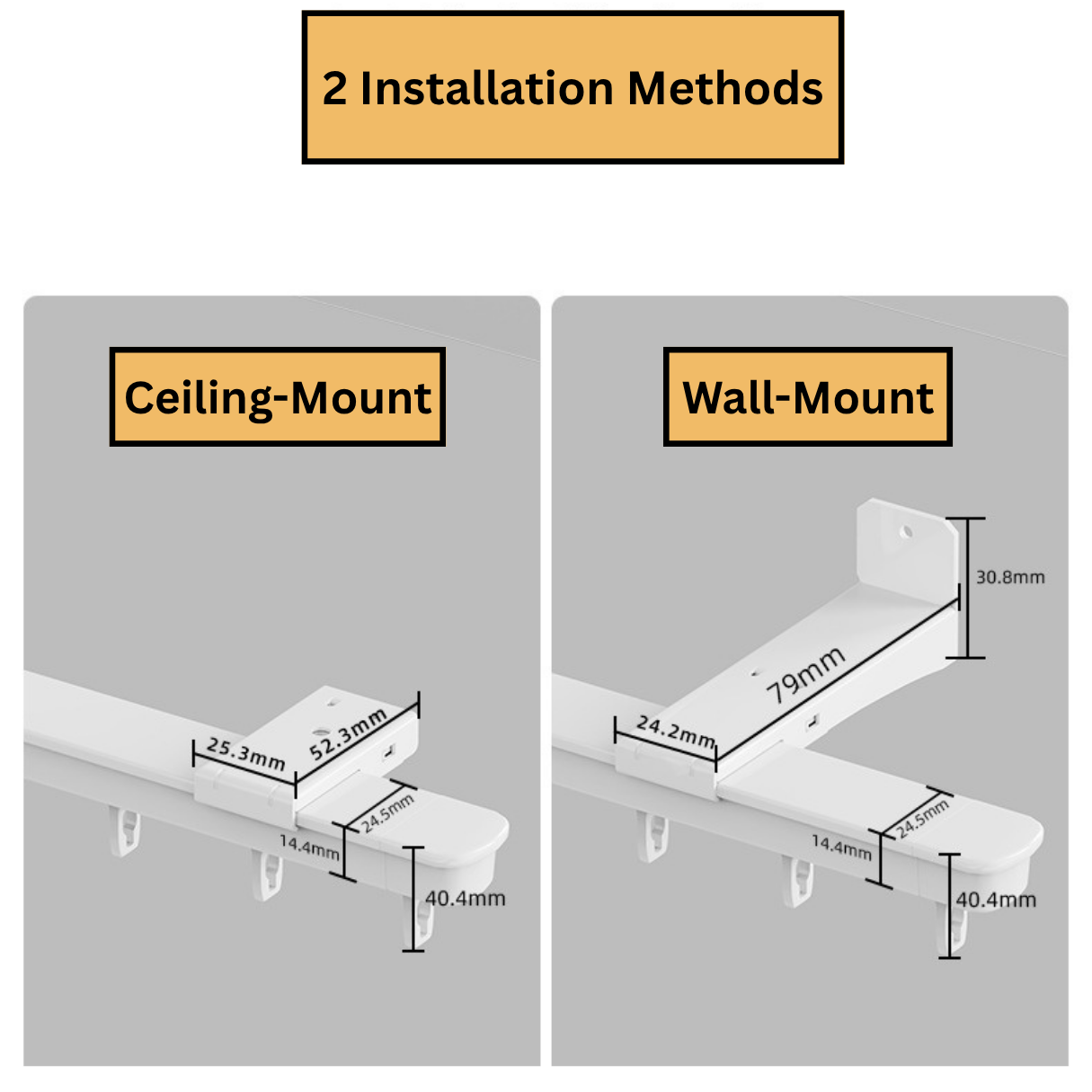 2 Installation Methods

Ceiling-Mount

25.3mm
52.3mm
24.5mm
14.4mm
40.4mm

Wall-Mount

30.8mm
79mm
24.2mm
24.5mm
14.4mm
40.4mm